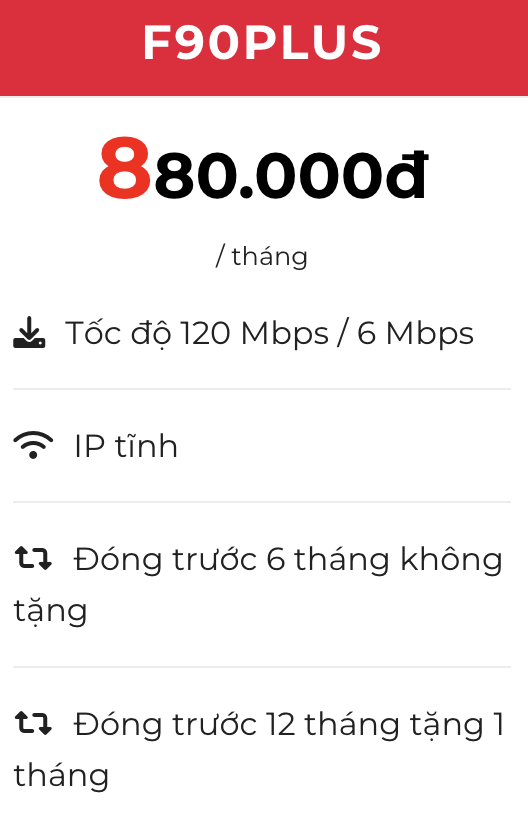 F90PLUS

880.000đ

/ tháng

Tốc độ 120 Mbps / 6 Mbps

IP tĩnh

Đóng trước 6 tháng không tặng

Đóng trước 12 tháng tặng 1 tháng