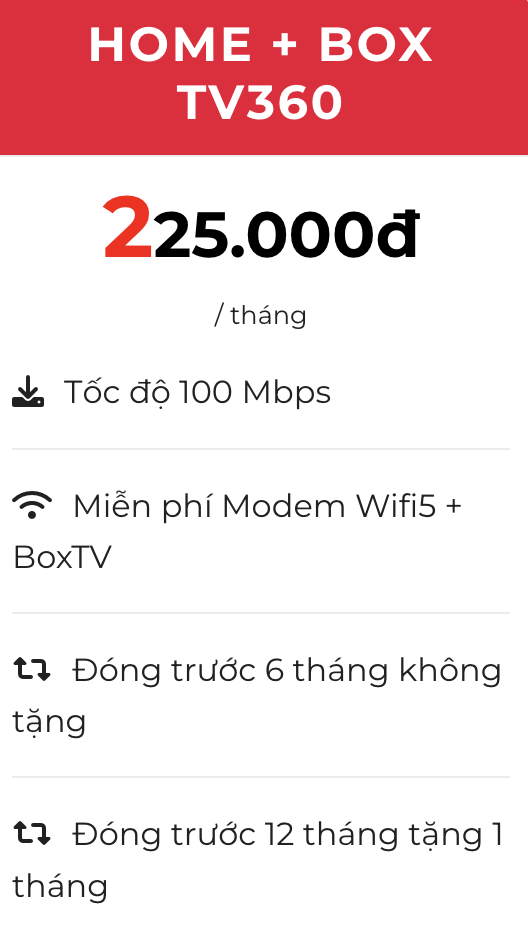 HOME + BOX
TV360

225.000đ

/ tháng

Tốc độ 100 Mbps

Miễn phí Modem Wifi5 + BoxTV

Đóng trước 6 tháng không tặng

Đóng trước 12 tháng tặng 1 tháng